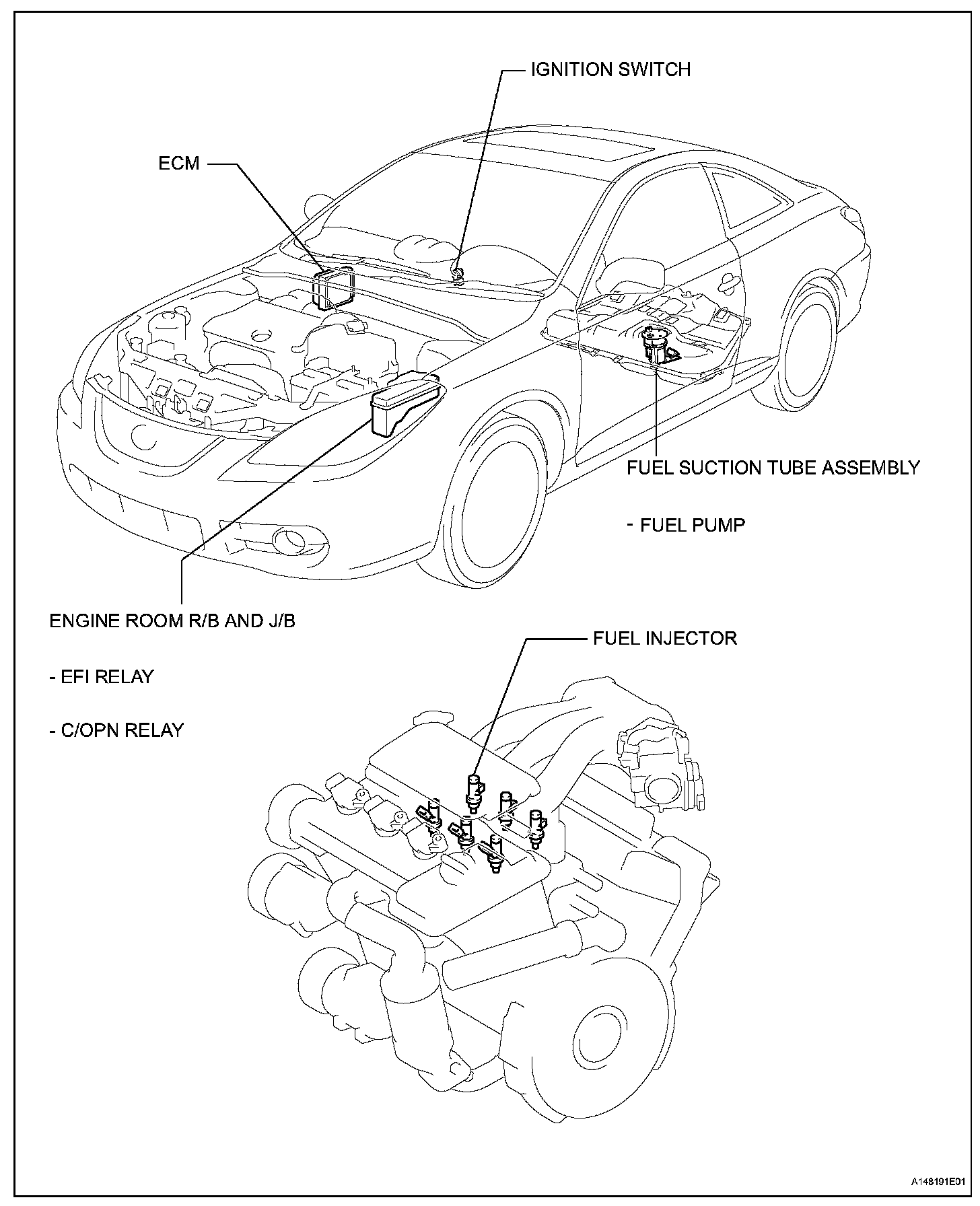 IGNITION SWITCH

ECM

FUEL SUCTION TUBE ASSEMBLY

- FUEL PUMP

ENGINE ROOM R/B AND J/B

- EFI RELAY

- C/OPN RELAY

FUEL INJECTOR

A148191E01