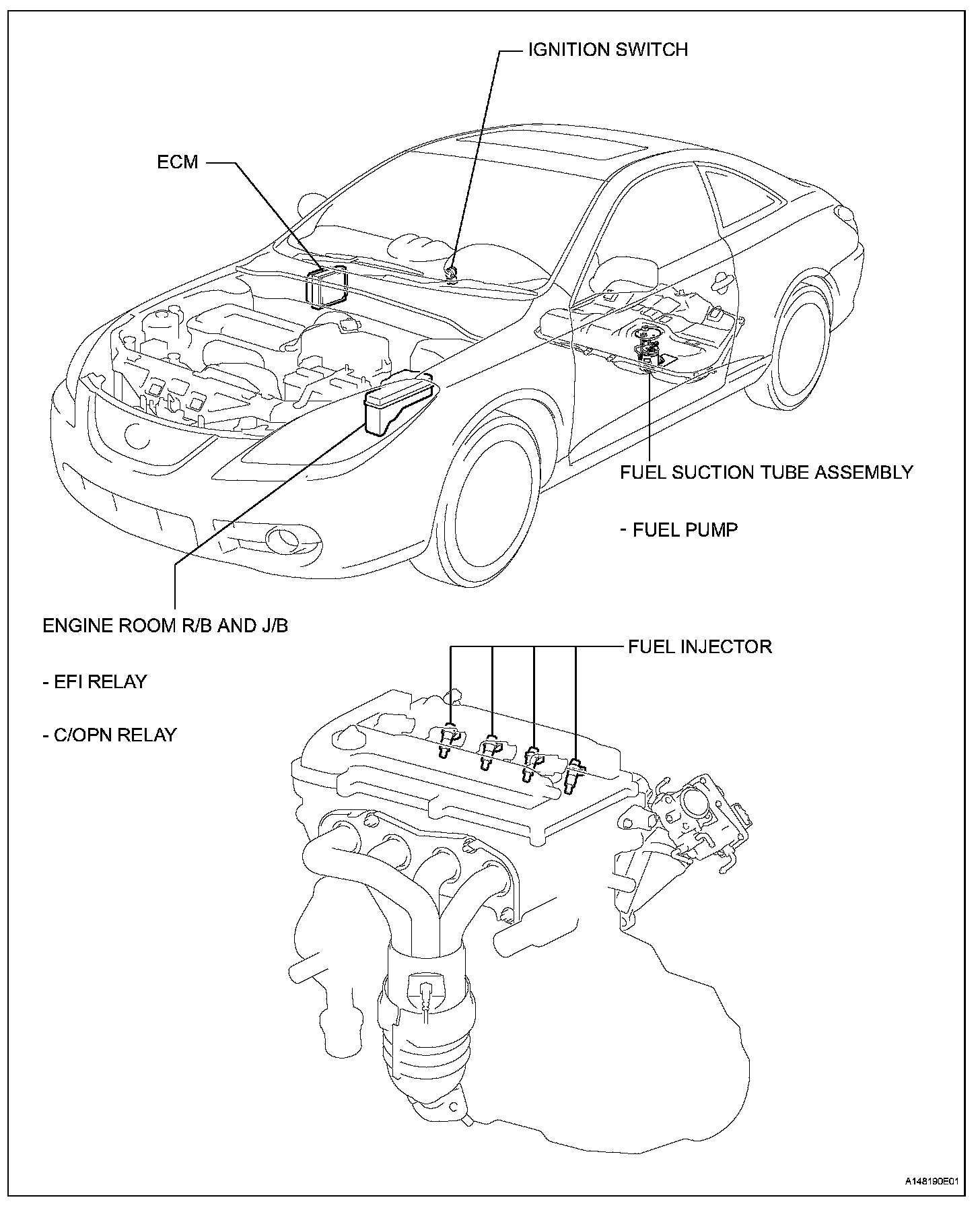 IGNITION SWITCH

ECM

FUEL SUCTION TUBE ASSEMBLY

- FUEL PUMP

ENGINE ROOM R/B AND J/B

- EFI RELAY

- C/OPN RELAY

FUEL INJECTOR

A148190E01