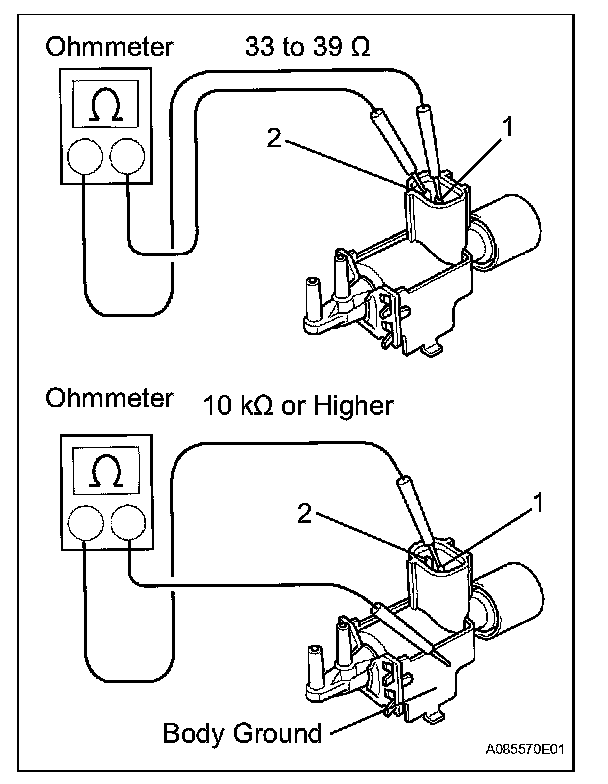 Ohmmeter

33 to 39 Ω

Ω

2

1

Ohmmeter

10 kΩ or Higher

Ω

2

1

Body Ground

A085570E01