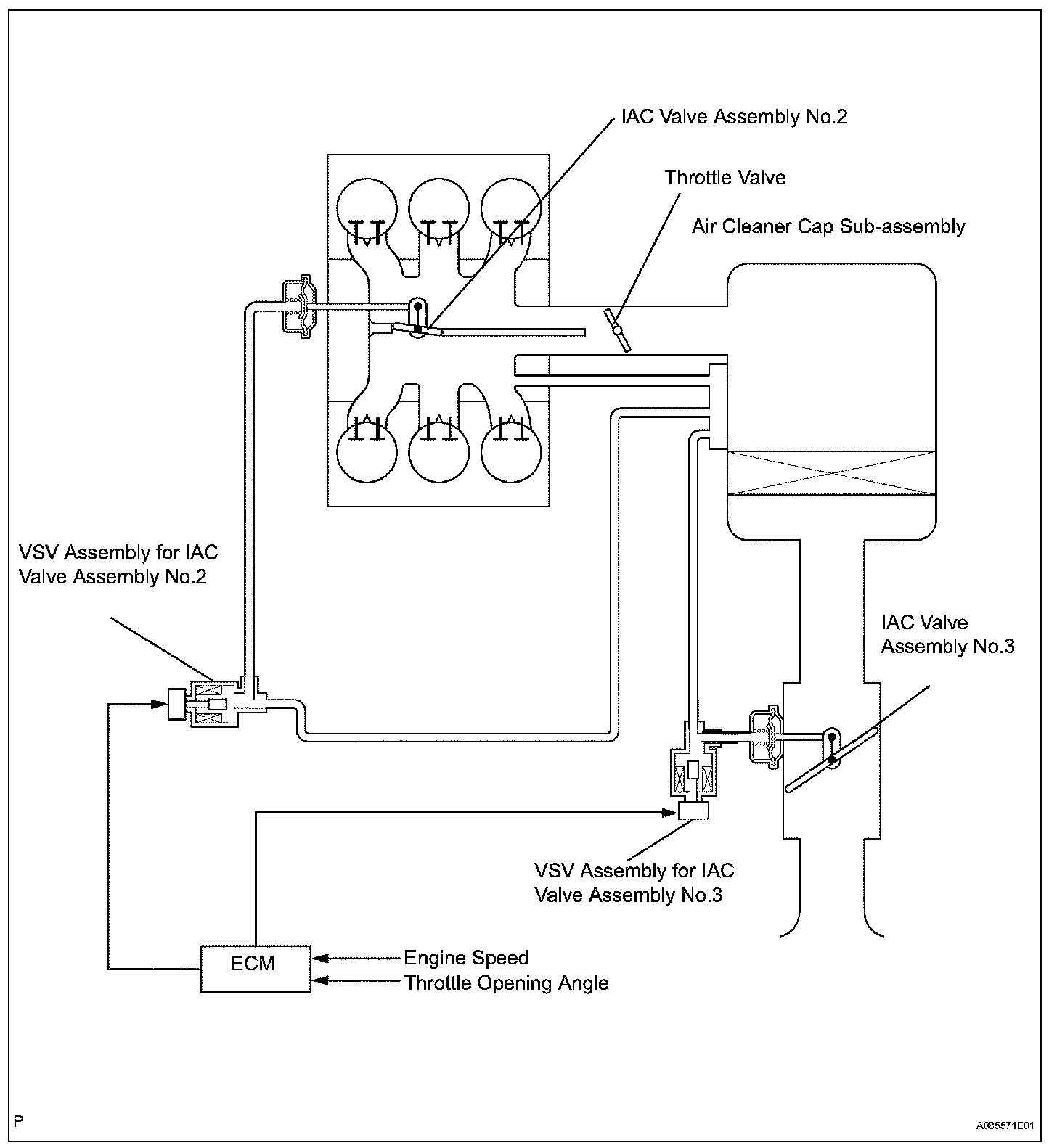 IAC Valve Assembly No.2

Throttle Valve

Air Cleaner Cap Sub-assembly

VSV Assembly for IAC Valve Assembly No.2

IAC Valve Assembly No.3

VSV Assembly for IAC Valve Assembly No.3

ECM

Engine Speed

Throttle Opening Angle

P

A085571E01