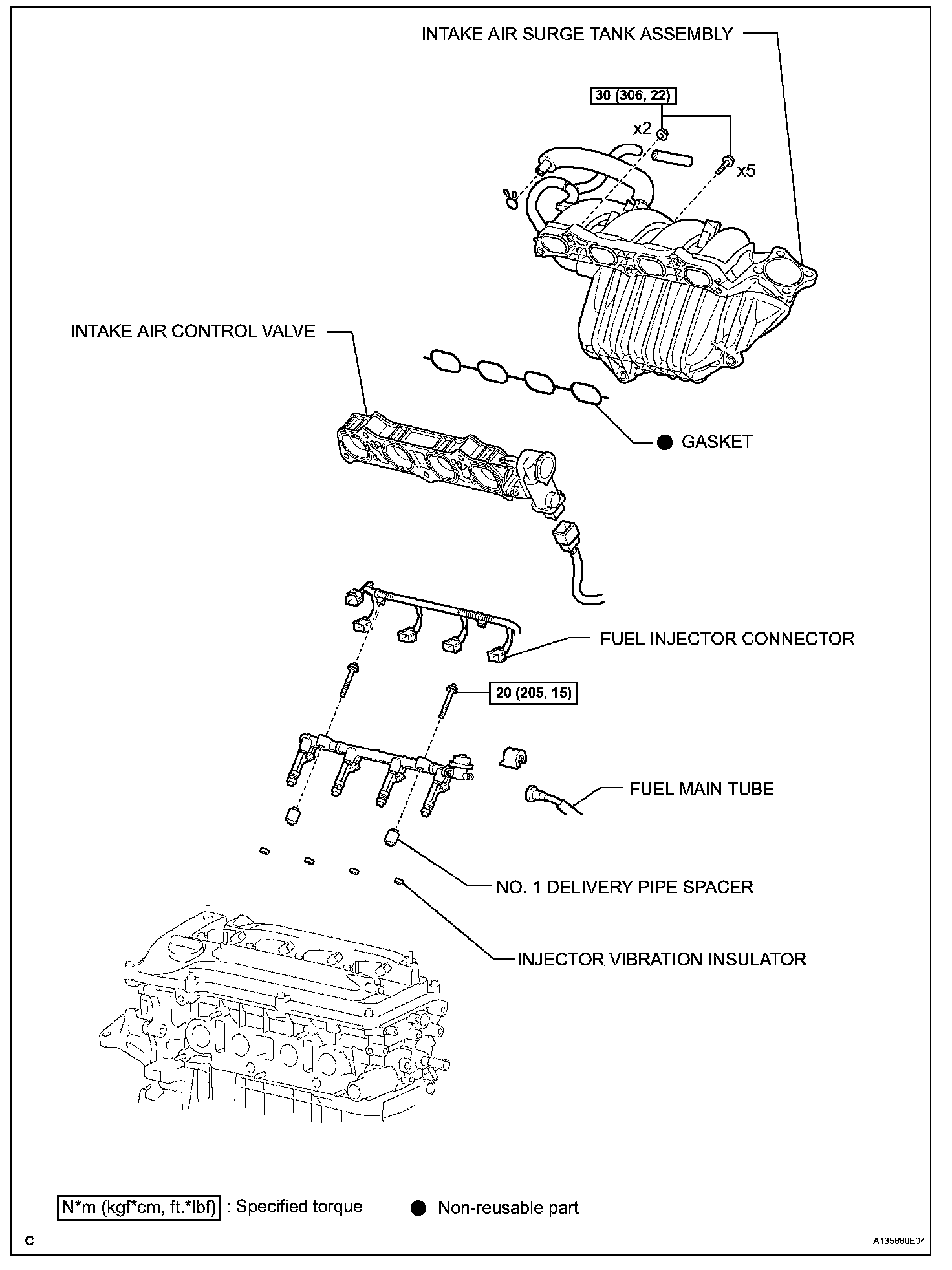 INTAKE AIR SURGE TANK ASSEMBLY

30 (306, 22)

x2

x5

INTAKE AIR CONTROL VALVE

● GASKET

FUEL INJECTOR CONNECTOR

20 (205, 15)

FUEL MAIN TUBE

NO. 1 DELIVERY PIPE SPACER

INJECTOR VIBRATION INSULATOR

N*m (kgf*cm, ft.*lbf) : Specified torque

● Non-reusable part

C

A135860E04