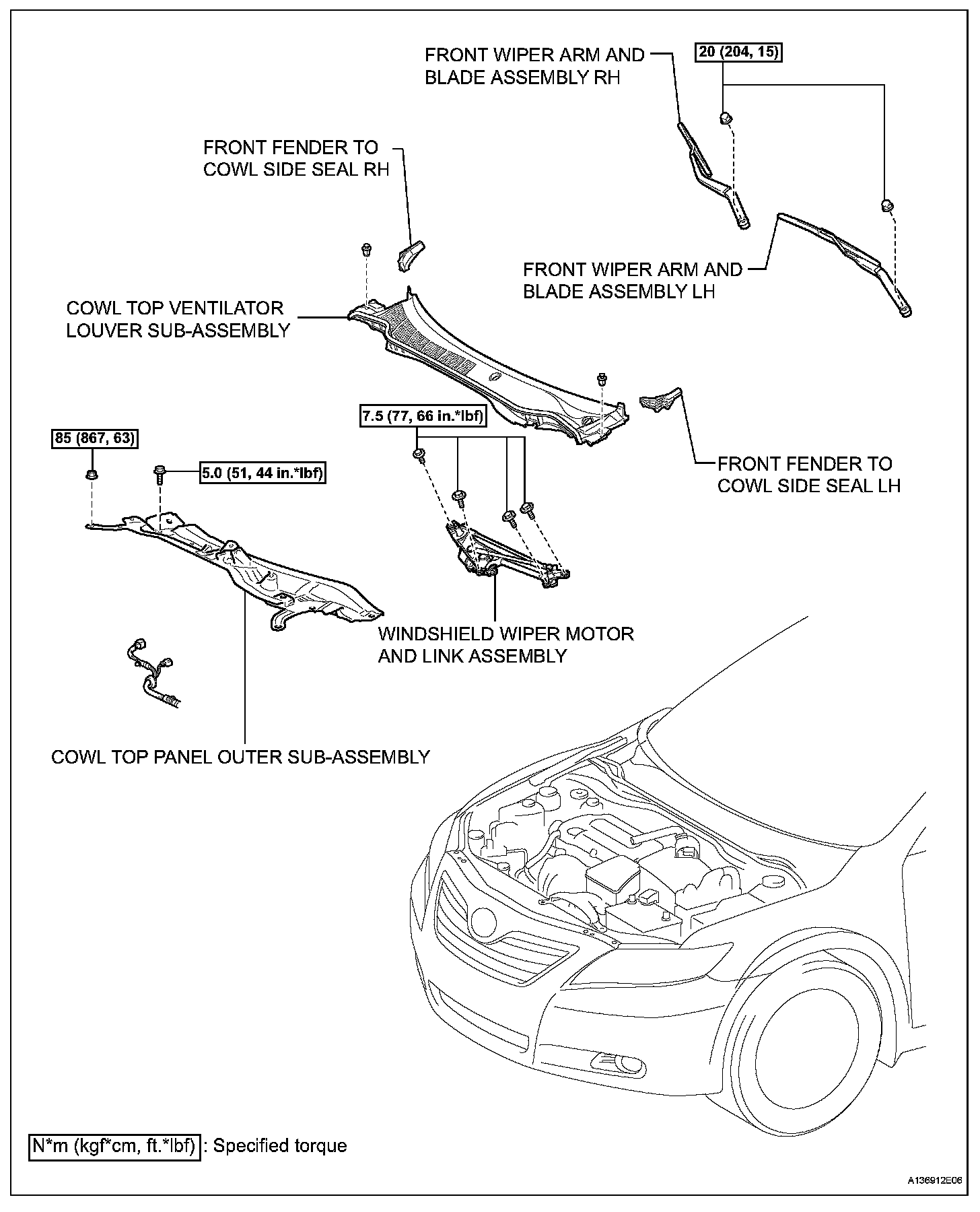 FRONT WIPER ARM AND BLADE ASSEMBLY RH

20 (204, 15)

FRONT FENDER TO COWL SIDE SEAL RH

FRONT WIPER ARM AND BLADE ASSEMBLY LH

COWL TOP VENTILATOR LOUVER SUB-ASSEMBLY

7.5 (77, 66 in.*lbf)

85 (867, 63)

5.0 (51, 44 in.*lbf)

FRONT FENDER TO COWL SIDE SEAL LH

WINDSHIELD WIPER MOTOR AND LINK ASSEMBLY

COWL TOP PANEL OUTER SUB-ASSEMBLY

N*m (kgf*cm, ft.*lbf) : Specified torque

A136912E06