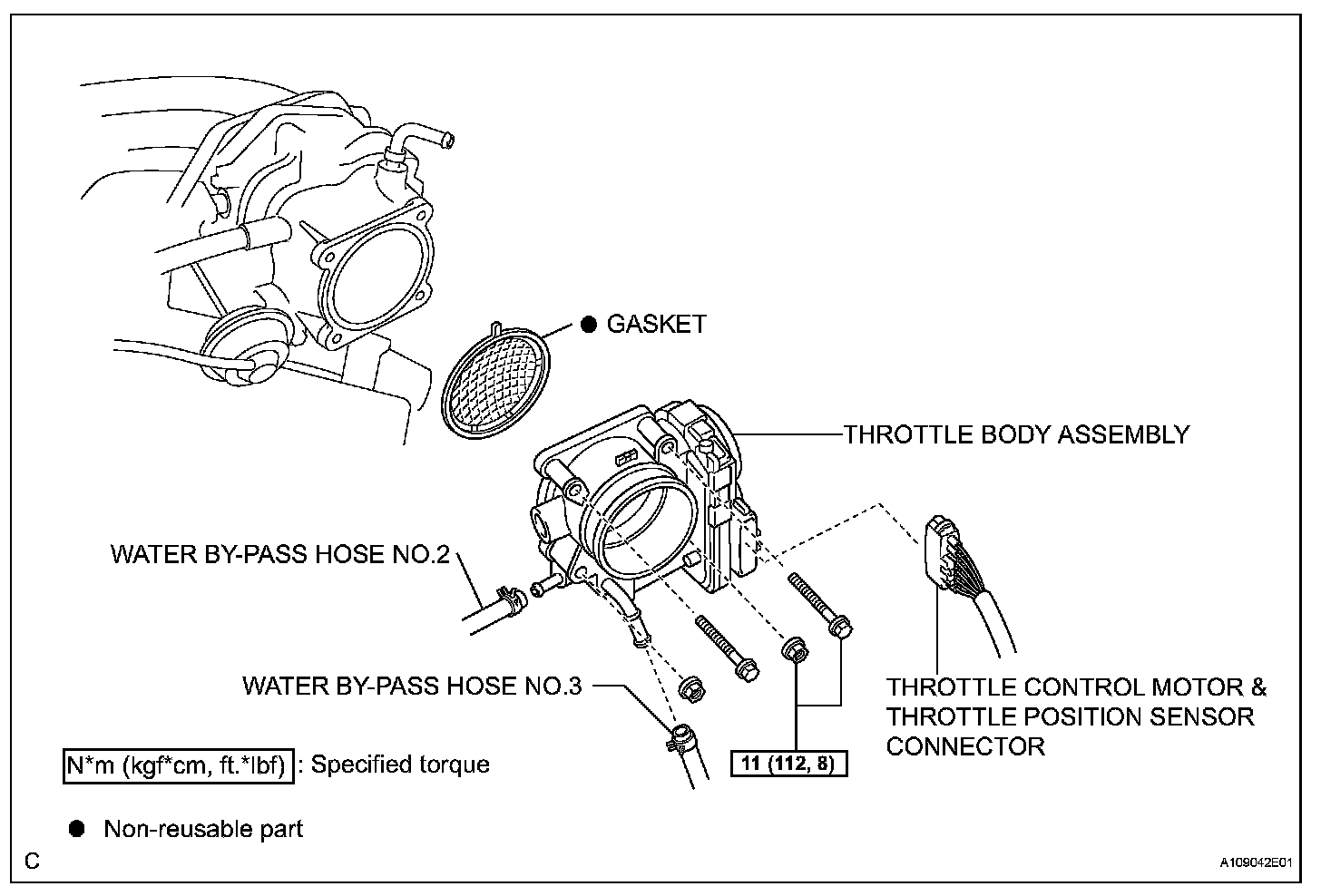 ● GASKET

THROTTLE BODY ASSEMBLY

WATER BY-PASS HOSE NO.2

WATER BY-PASS HOSE NO.3

THROTTLE CONTROL MOTOR & THROTTLE POSITION SENSOR CONNECTOR

11 (112, 8)

N*m (kgf*cm, ft.*lbf) : Specified torque

● Non-reusable part

C

A109042E01