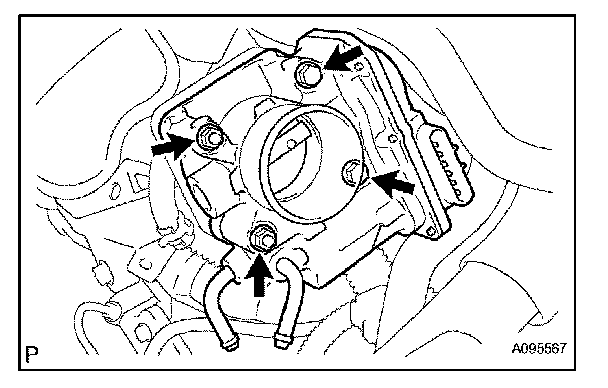 P

A095567