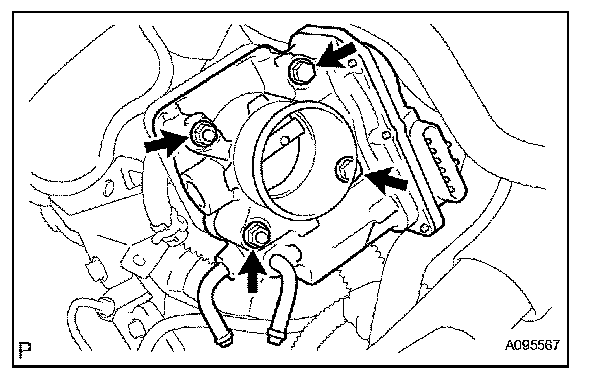 P

A095567