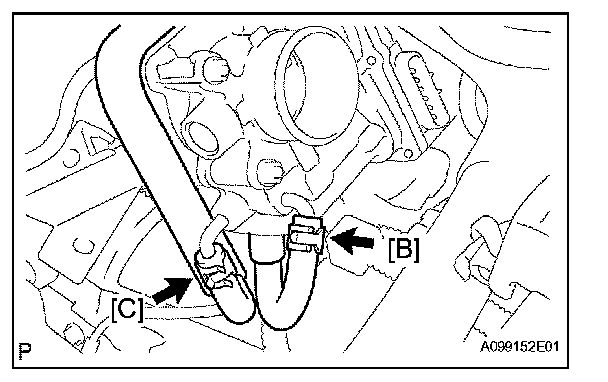 [B]
[C]
P
A099152E01