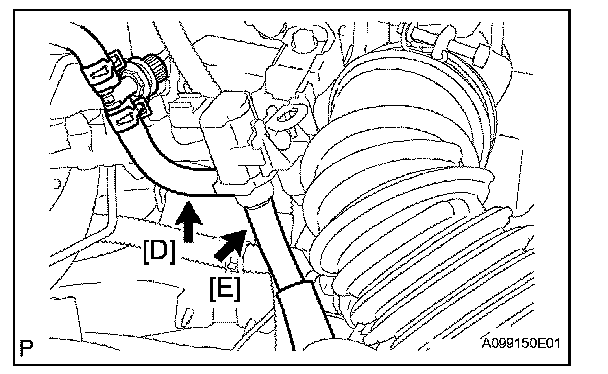 [D]
[E]
P
A099150E01