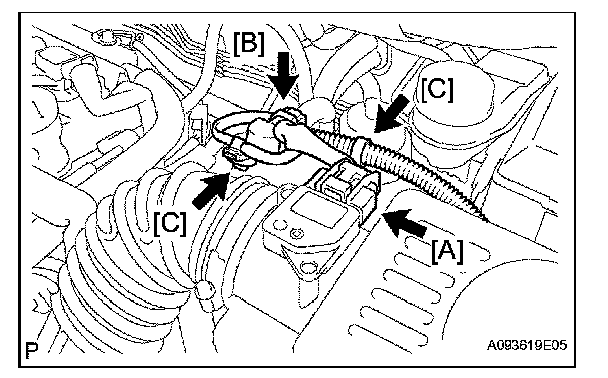 [B]
[C]
[C]
[A]
P
A093619E05