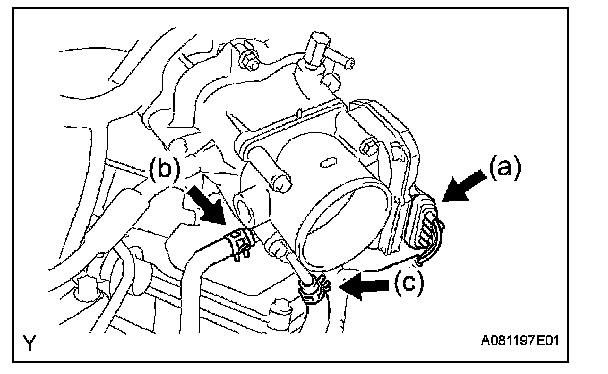 (b)

(a)

(c)

Y

A081197E01