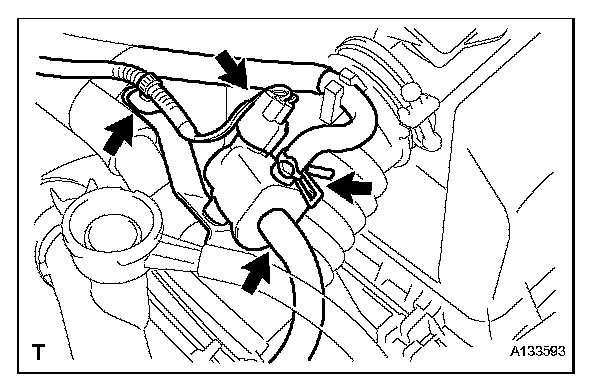 T

A133593