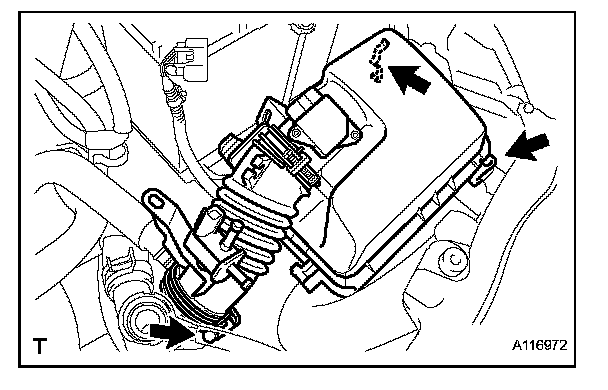 T
A116972