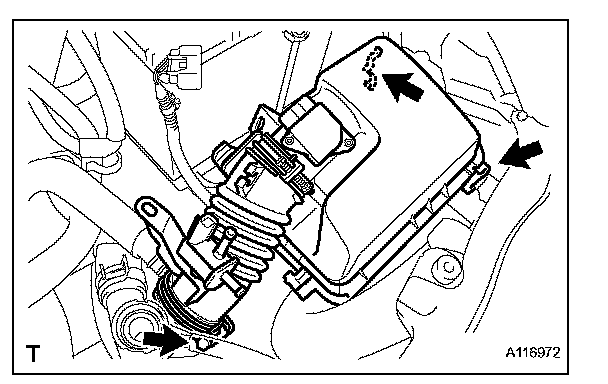 T

A116972