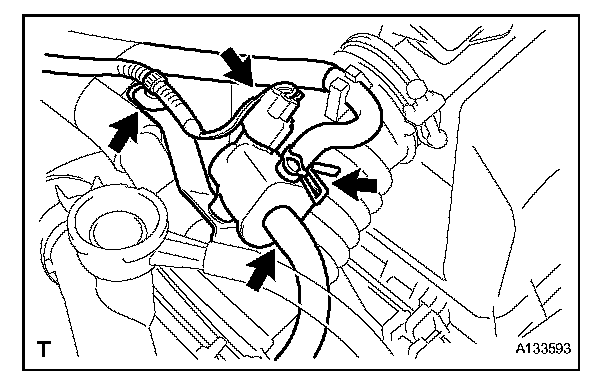 T

A133593