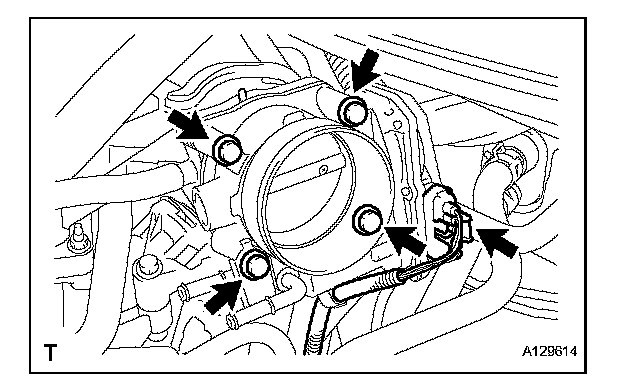 T

A129614