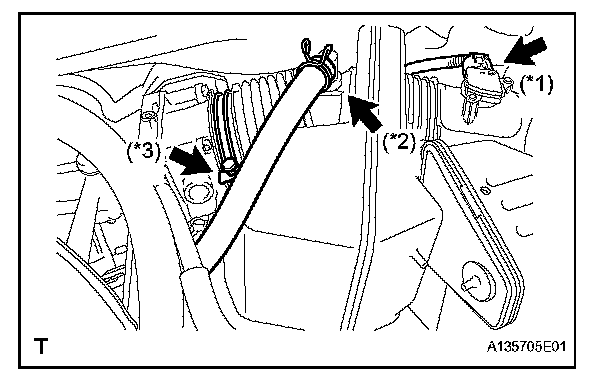 (*1)

(*2)

(*3)

T

A135705E01