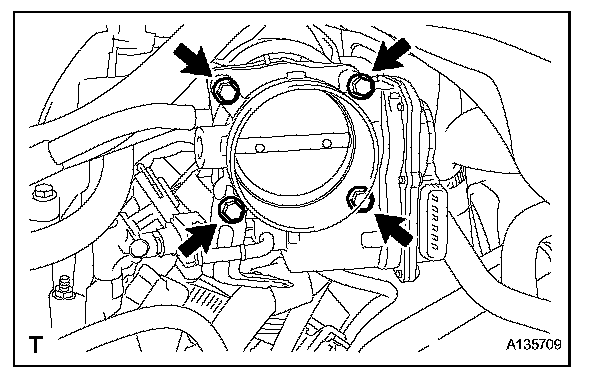 T

A135709