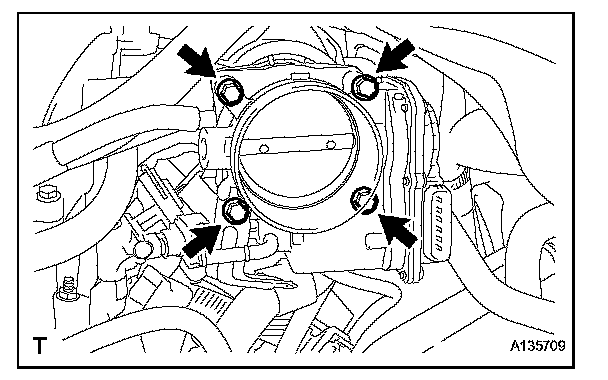 T

A135709