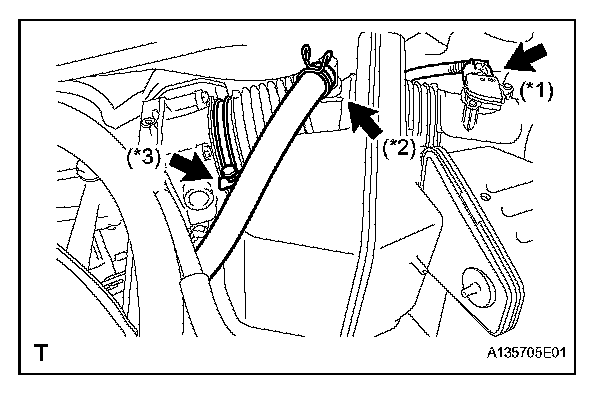 (*1)

(*2)

(*3)

T

A135705E01