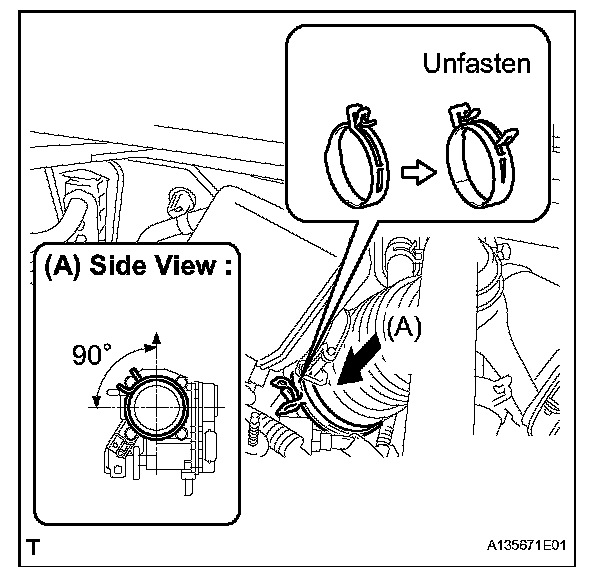 Unfasten

(A) Side View :

90°

(A)

T

A135671E01