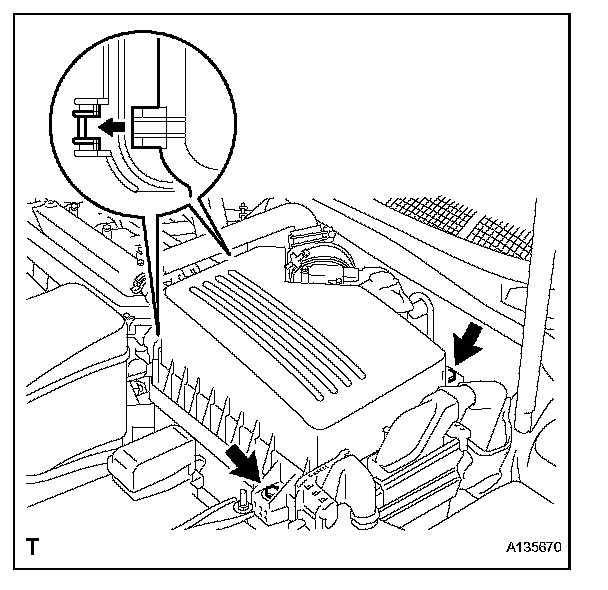 T

A135670