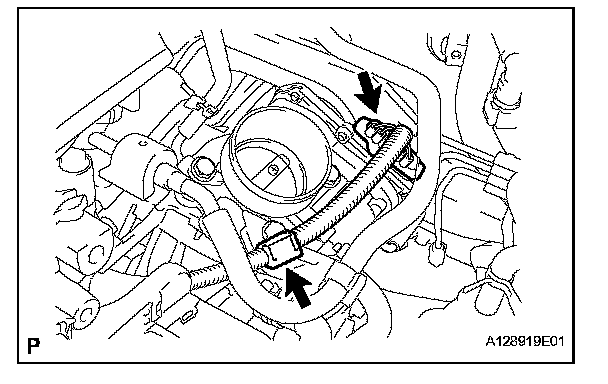 P

A128919E01