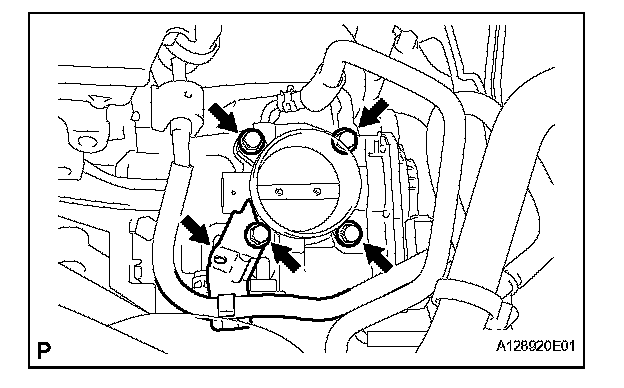 P

A128920E01