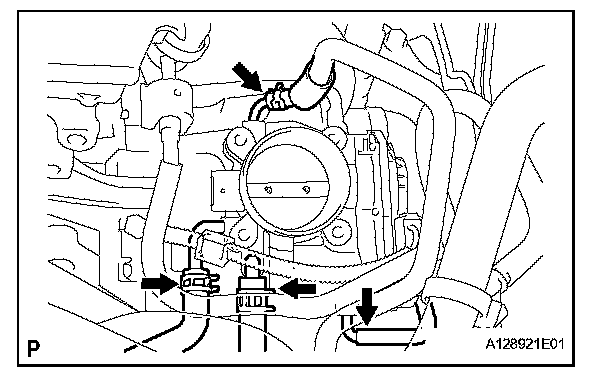 P

A128921E01