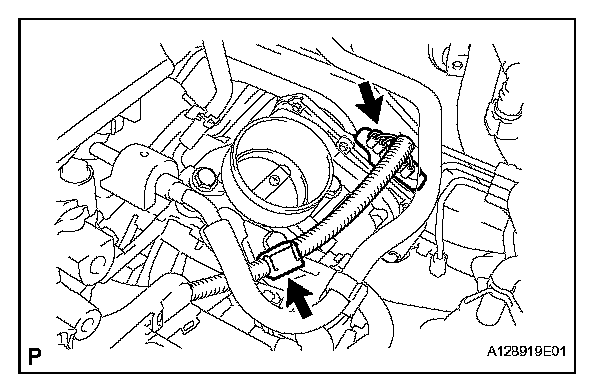 P

A128919E01