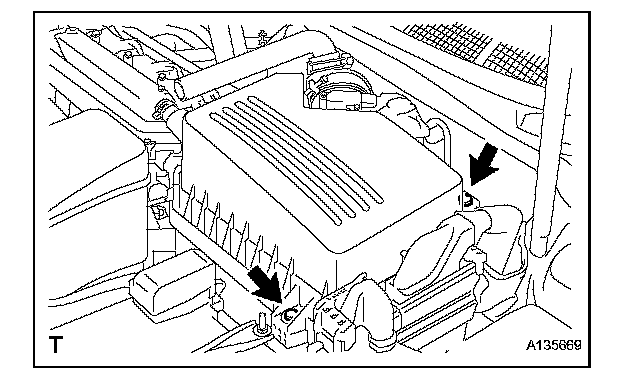 T

A135669