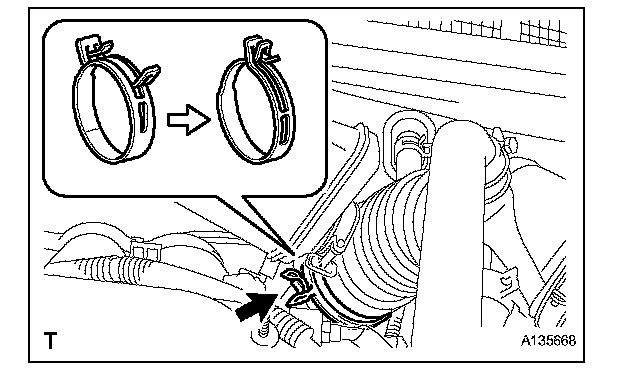 T

A135668