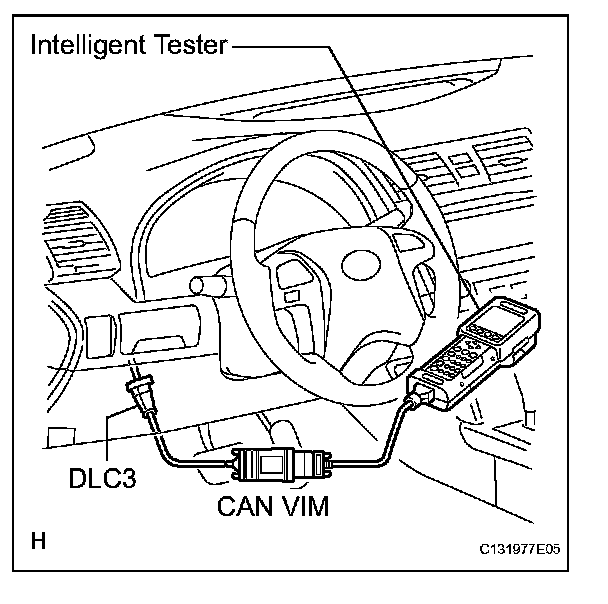 Intelligent Tester

DLC3

CAN VIM

H

C131977E05