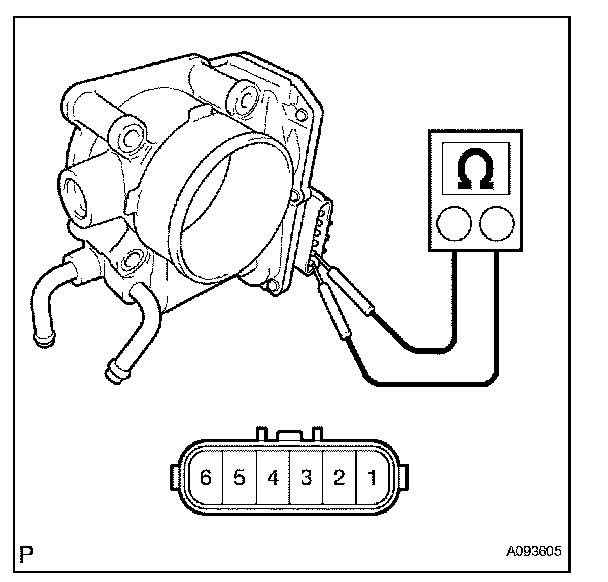 Ω

6 5 4 3 2 1

P

A093605