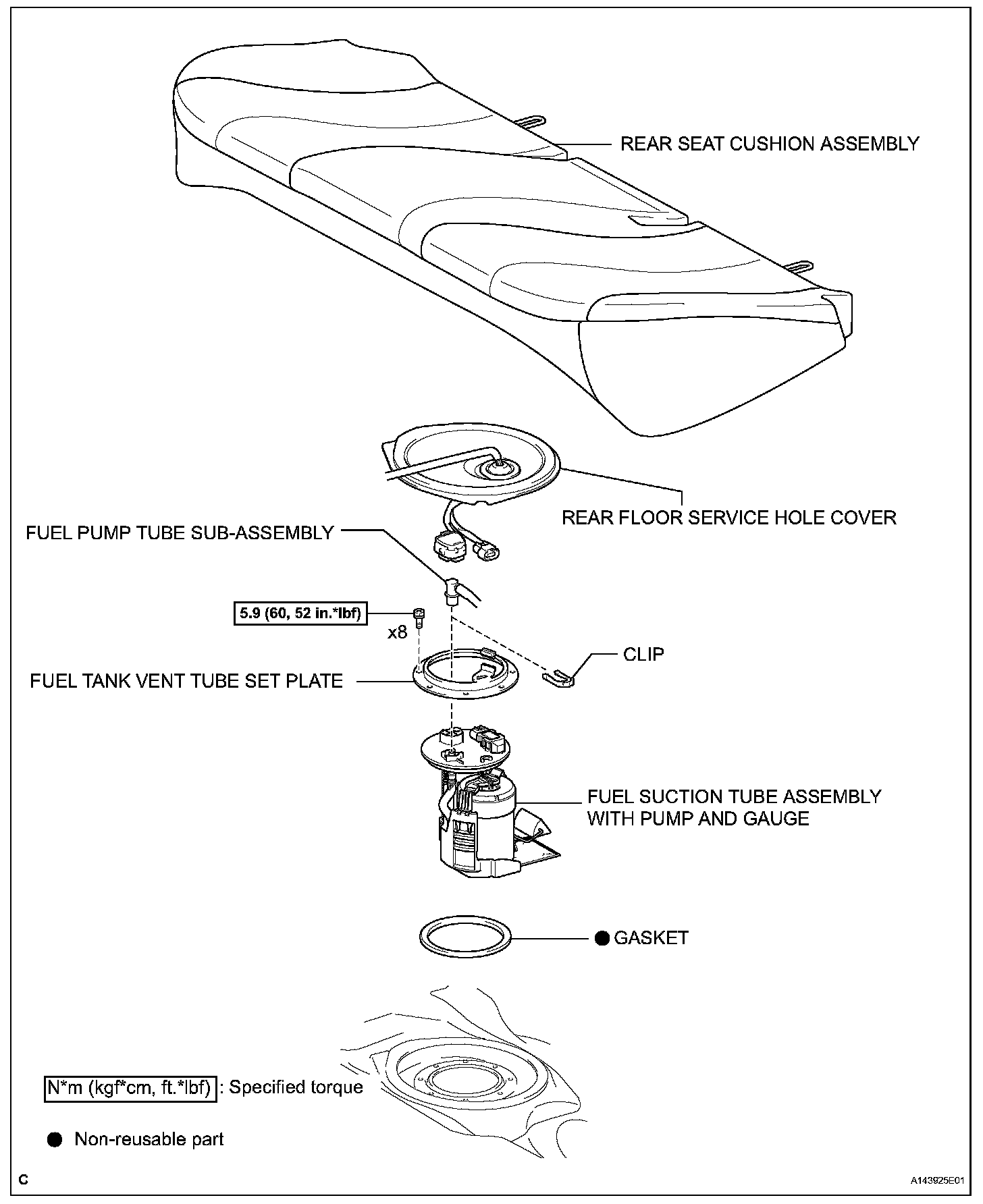 REAR SEAT CUSHION ASSEMBLY

REAR FLOOR SERVICE HOLE COVER

FUEL PUMP TUBE SUB-ASSEMBLY

5.9 (60, 52 in.*lbf)

x8

CLIP

FUEL TANK VENT TUBE SET PLATE

FUEL SUCTION TUBE ASSEMBLY WITH PUMP AND GAUGE

● GASKET

N*m (kgf*cm, ft.*lbf) : Specified torque

● Non-reusable part

C

A143925E01