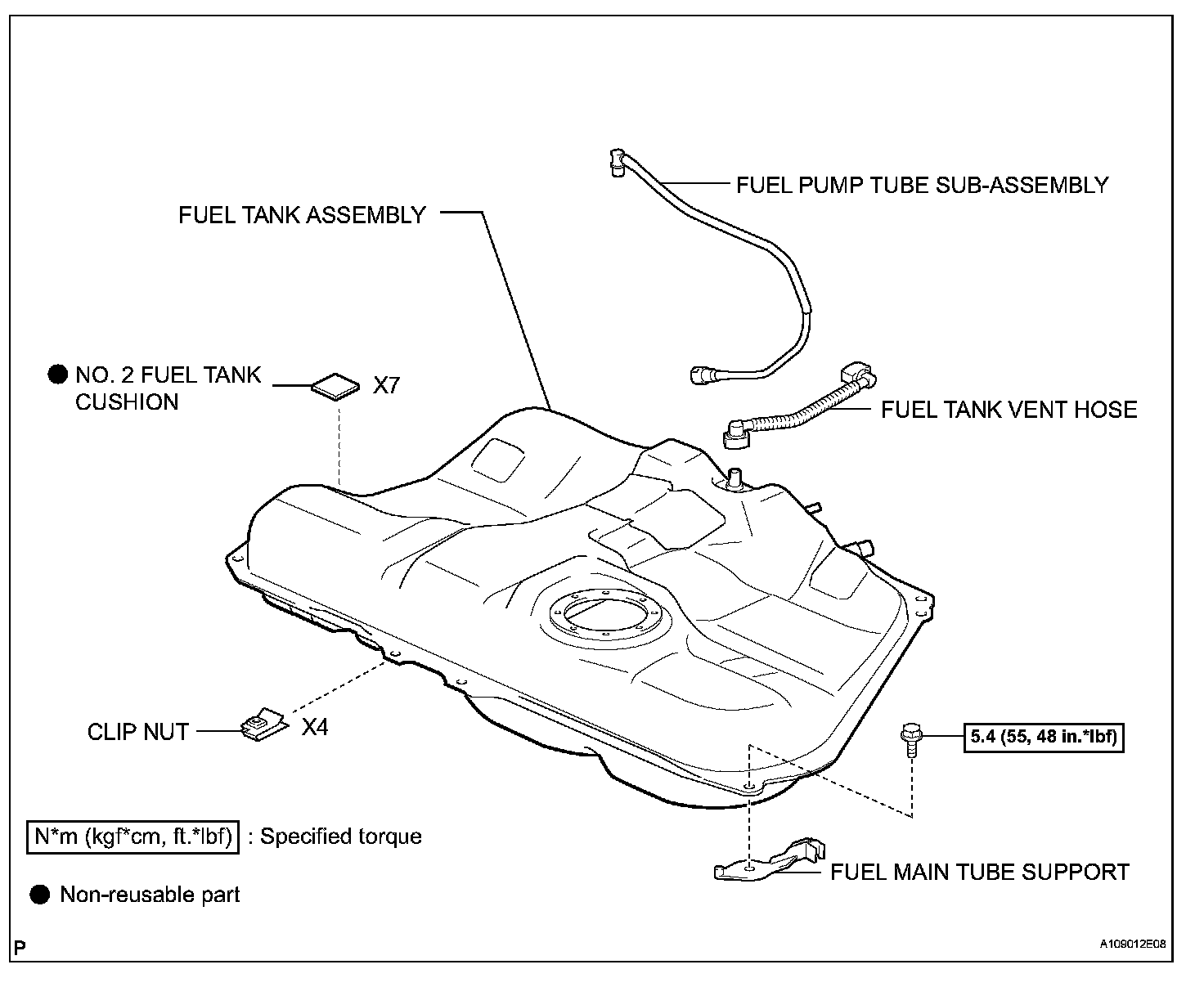 FUEL PUMP TUBE SUB-ASSEMBLY

FUEL TANK ASSEMBLY

● NO. 2 FUEL TANK CUSHION

X7

FUEL TANK VENT HOSE

CLIP NUT

X4

5.4 (55, 48 in.*lbf)

N*m (kgf*cm, ft.*lbf) : Specified torque

FUEL MAIN TUBE SUPPORT

● Non-reusable part

P

A109012E08