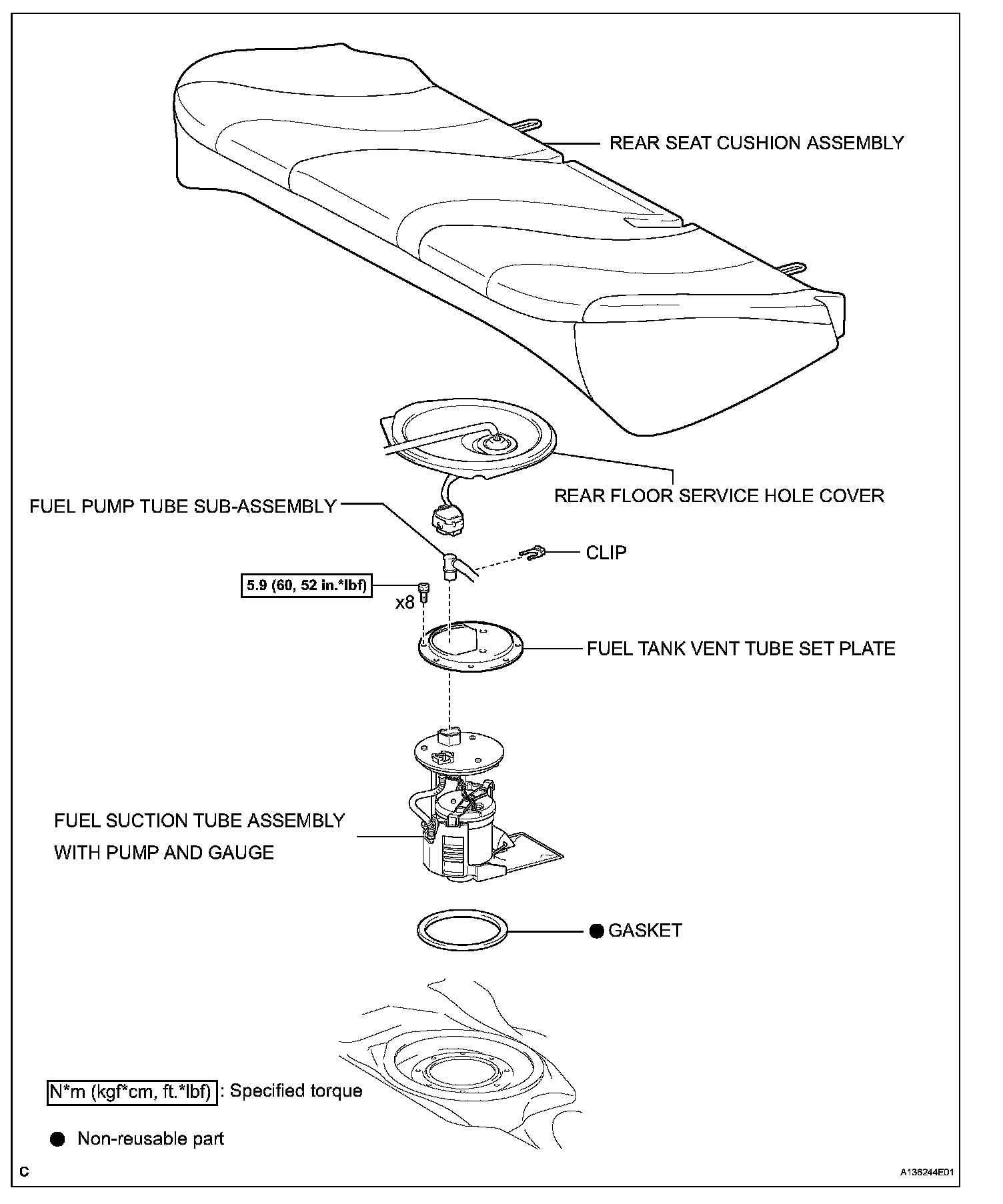 REAR SEAT CUSHION ASSEMBLY

REAR FLOOR SERVICE HOLE COVER

FUEL PUMP TUBE SUB-ASSEMBLY

CLIP

5.9 (60, 52 in.*lbf)

x8

FUEL TANK VENT TUBE SET PLATE

FUEL SUCTION TUBE ASSEMBLY WITH PUMP AND GAUGE

● GASKET

N*m (kgf*cm, ft.*lbf) : Specified torque

● Non-reusable part

C

A136244E01