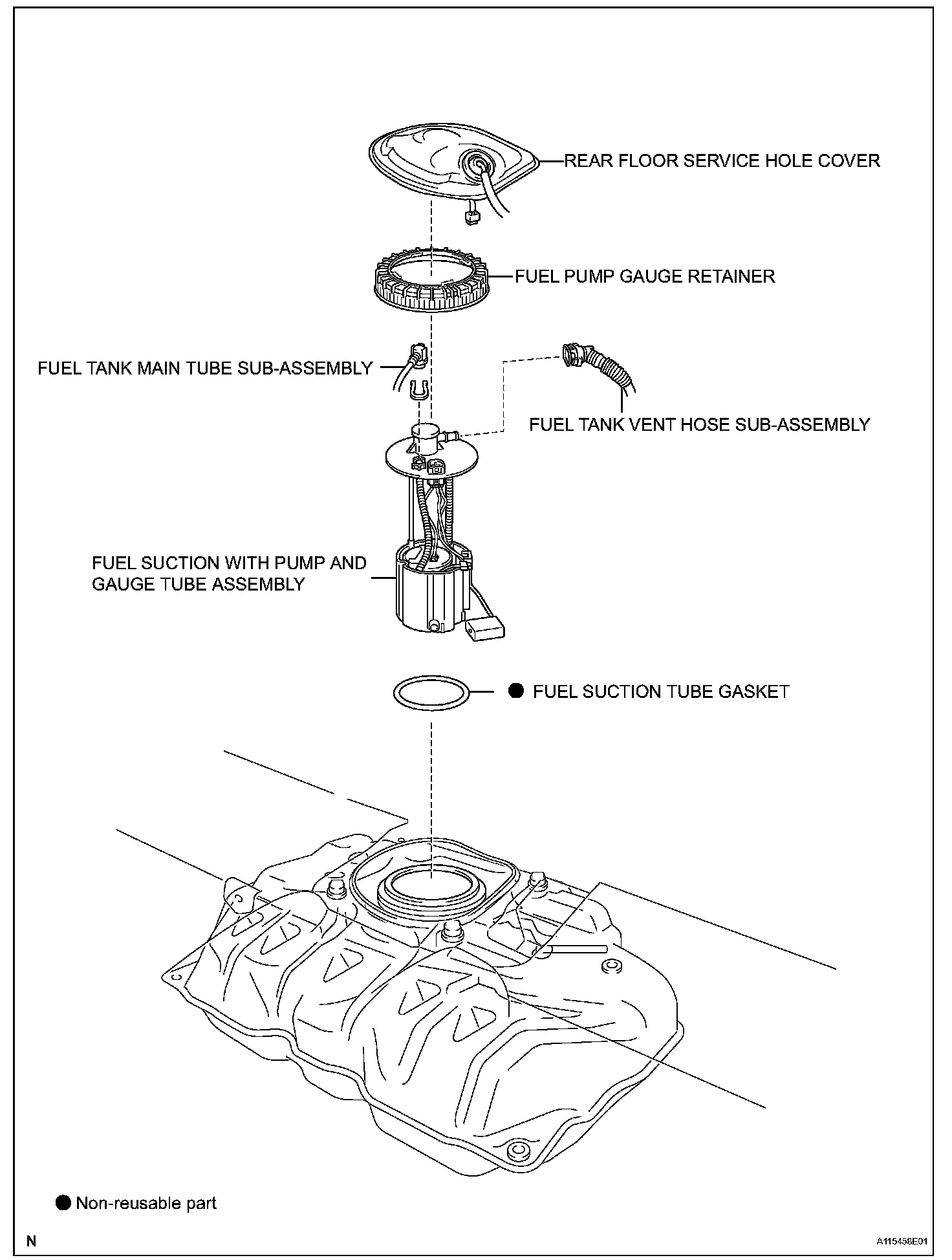 REAR FLOOR SERVICE HOLE COVER

FUEL PUMP GAUGE RETAINER

FUEL TANK MAIN TUBE SUB-ASSEMBLY

FUEL TANK VENT HOSE SUB-ASSEMBLY

FUEL SUCTION WITH PUMP AND GAUGE TUBE ASSEMBLY

● FUEL SUCTION TUBE GASKET

● Non-reusable part

N

A115458E01