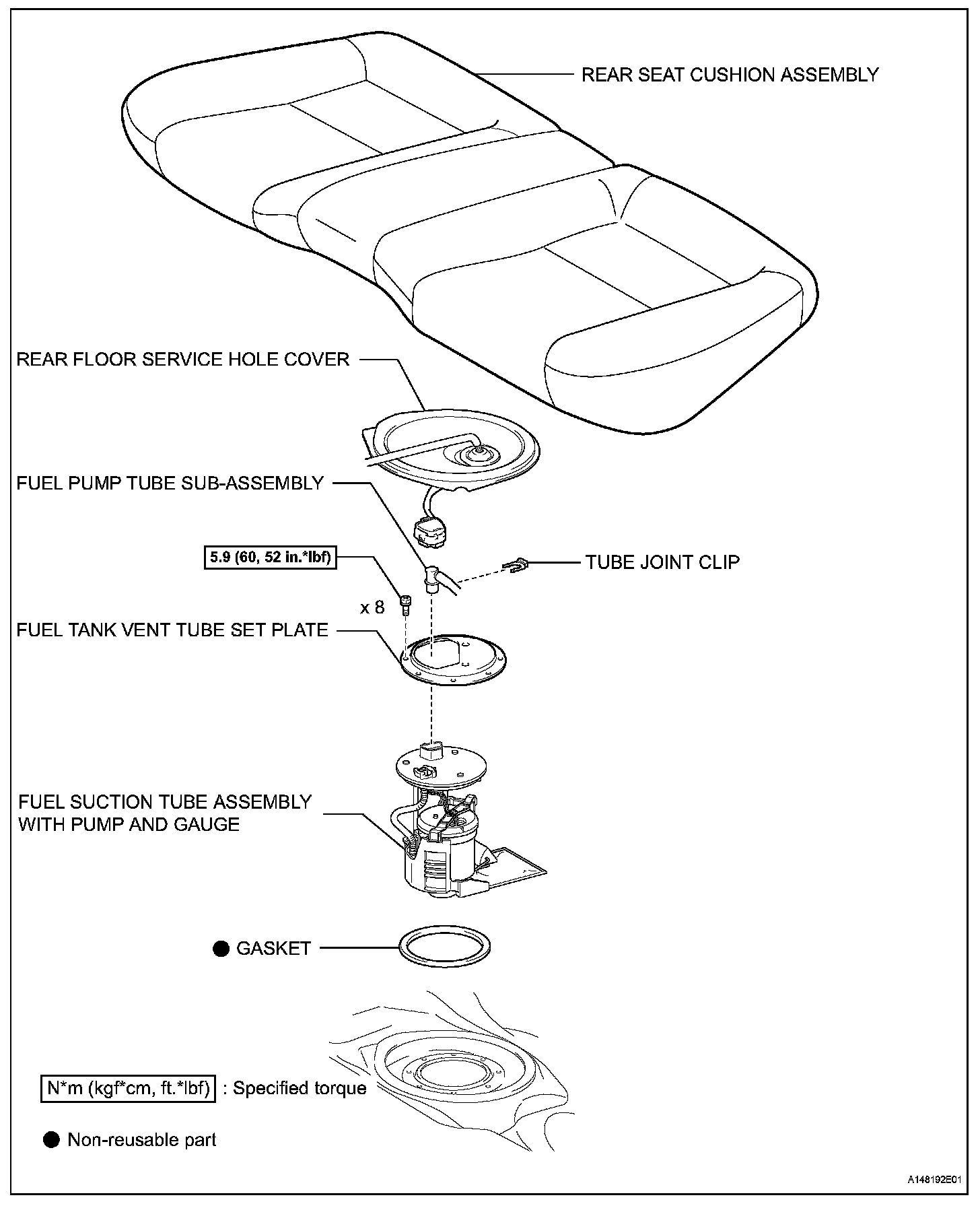 REAR SEAT CUSHION ASSEMBLY

REAR FLOOR SERVICE HOLE COVER

FUEL PUMP TUBE SUB-ASSEMBLY

5.9 (60, 52 in.*lbf)

TUBE JOINT CLIP

x 8

FUEL TANK VENT TUBE SET PLATE

FUEL SUCTION TUBE ASSEMBLY WITH PUMP AND GAUGE

● GASKET

N*m (kgf*cm, ft.*lbf) : Specified torque

● Non-reusable part

A148192E01