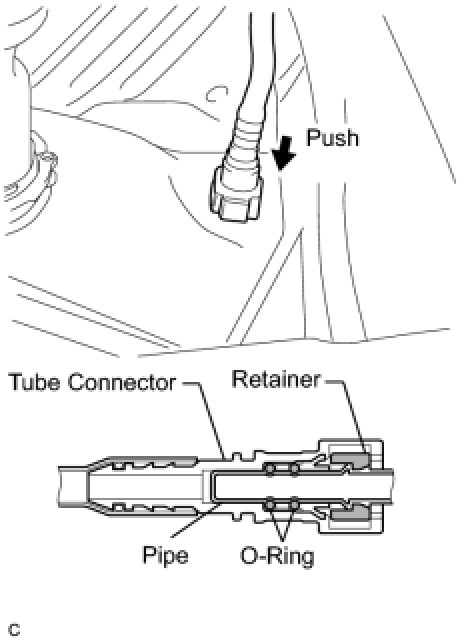 Push

Tube Connector

Retainer

Pipe

O-Ring

C