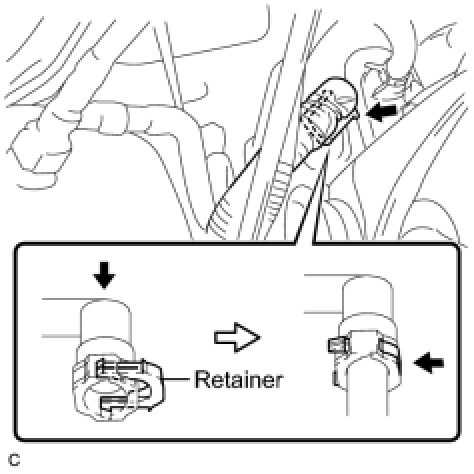 Retainer

C