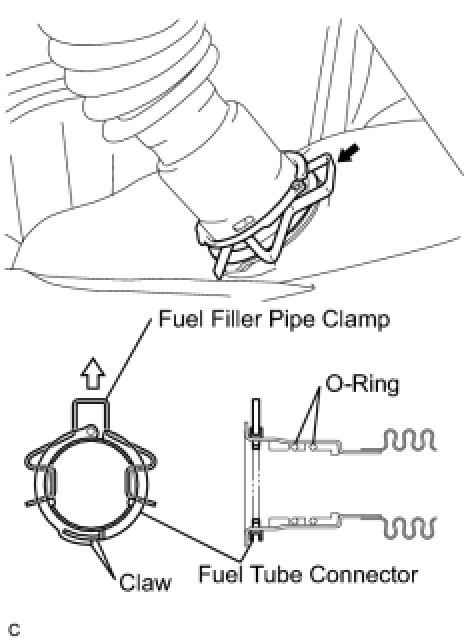 Fuel Filler Pipe Clamp

O-Ring

Claw

Fuel Tube Connector

C