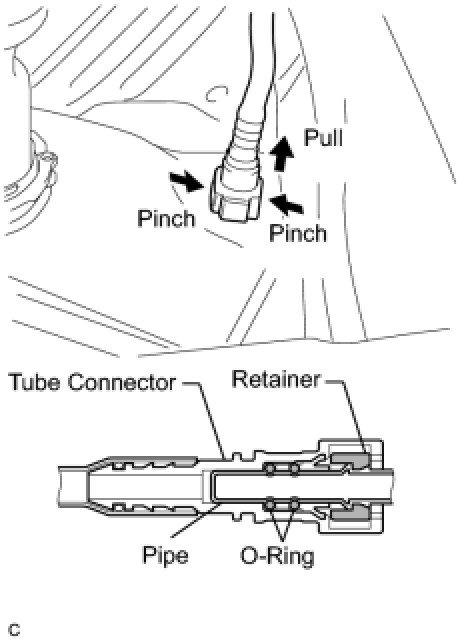 Pull
Pinch
Pinch
Tube Connector
Retainer
Pipe
O-Ring
C