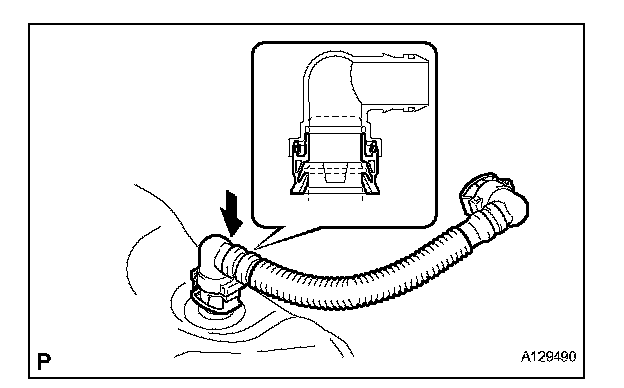 P

A129490