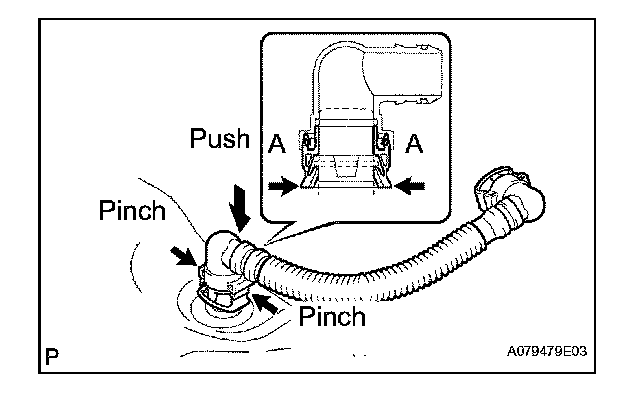 Push
A
A
Pinch
Pinch
P
A079479E03