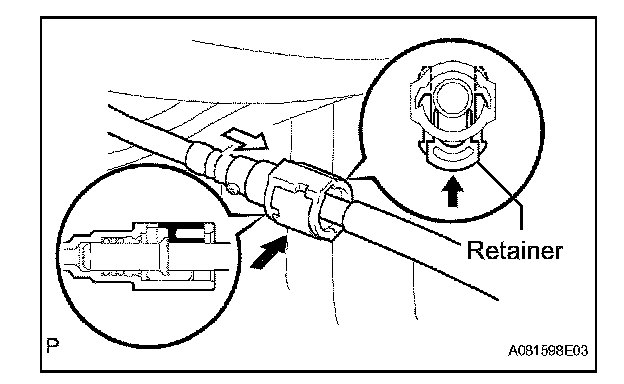 Retainer

P

A081598E03