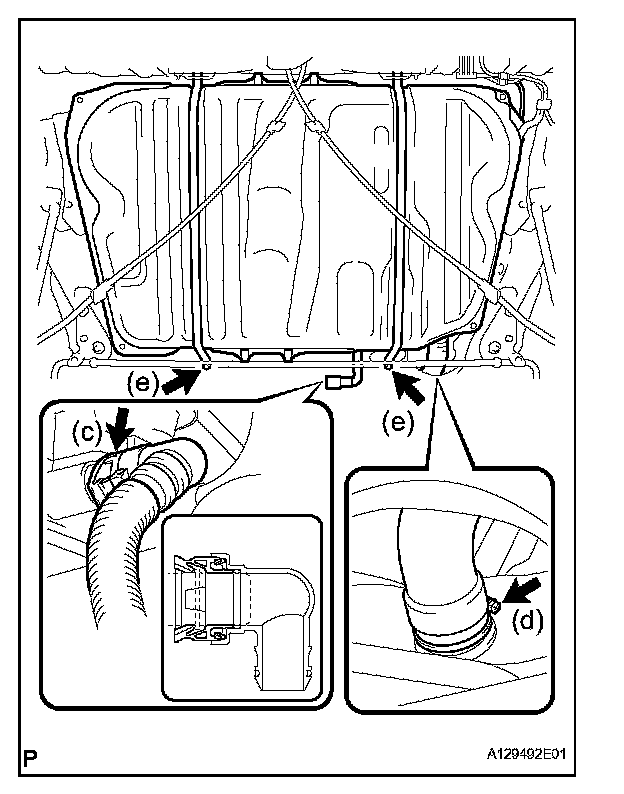 (e)
(e)
(c)
(d)
P
A129492E01