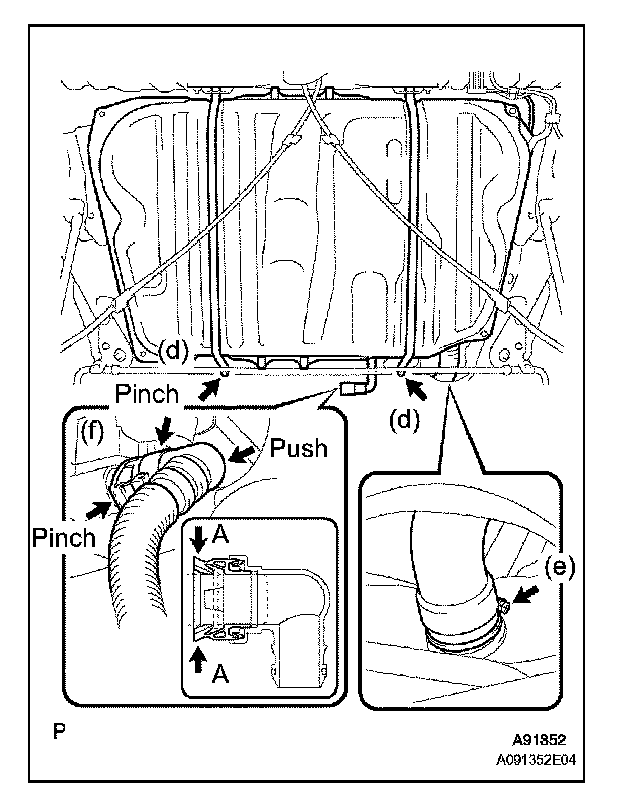 (d)

Pinch

(d)

(f)

Push

Pinch

A

A

(e)

P

A91852
A091352E04