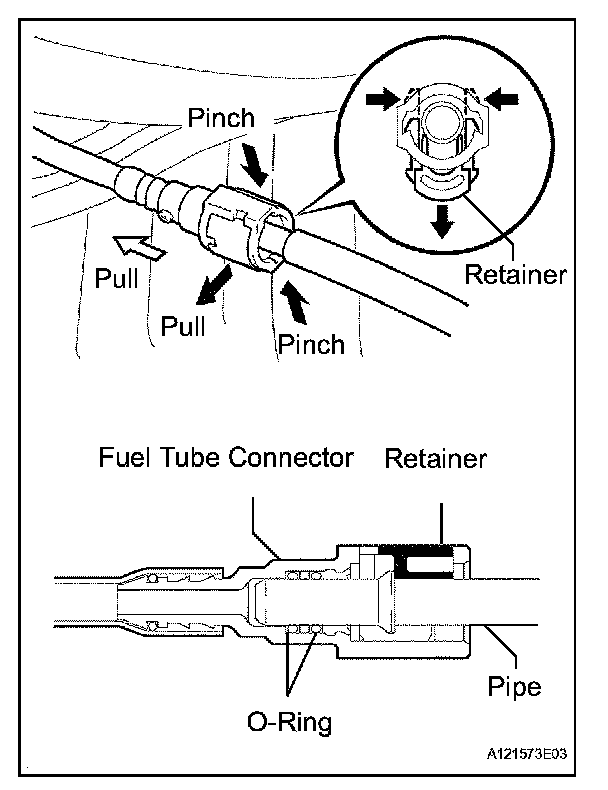 Pinch

Retainer

Pull

Pull

Pinch

Fuel Tube Connector

Retainer

Pipe

O-Ring

A121573E03