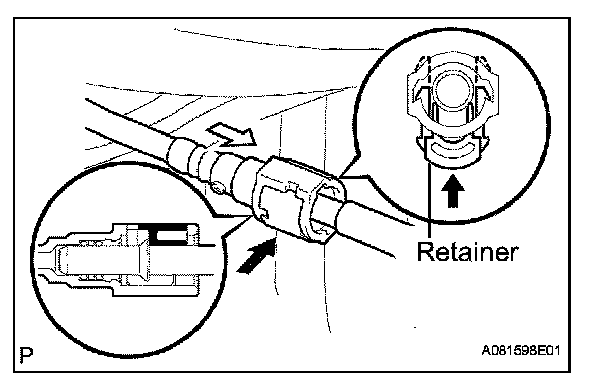 Retainer

P

A081598E01