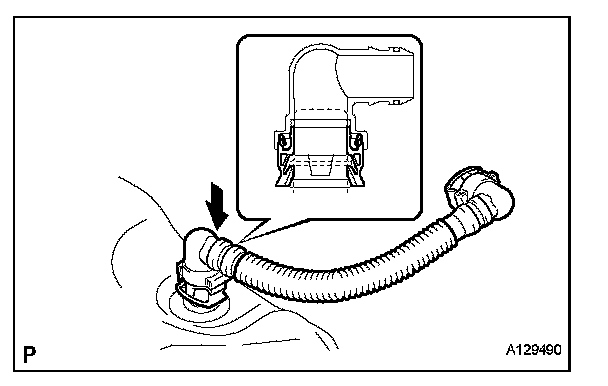 P

A129490