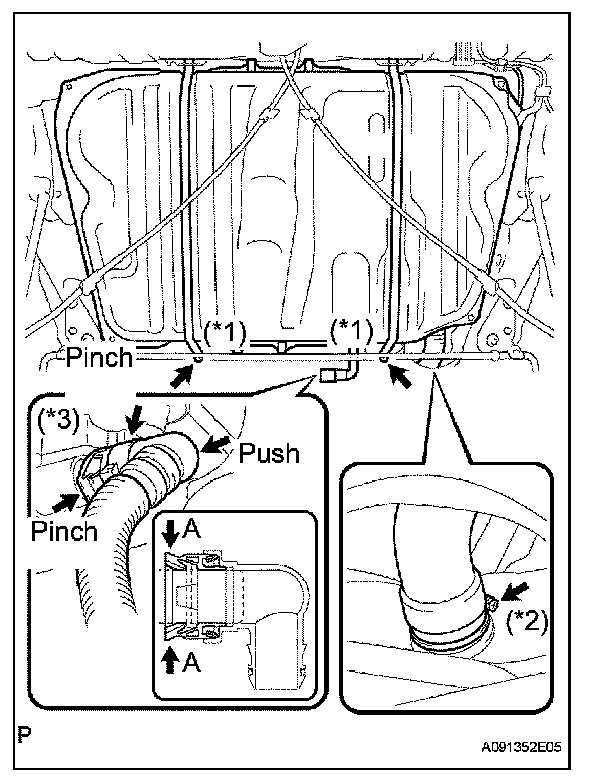 (*1)
(*1)
Pinch
(*3)
Push
Pinch
A
A
(*2)
P
A091352E05